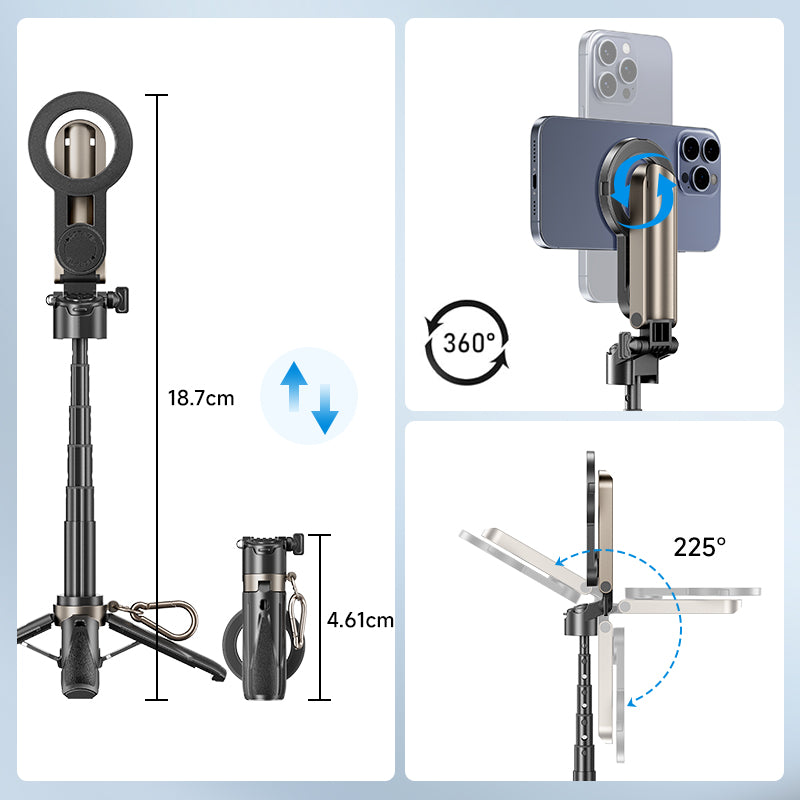 18.7cm

4.61cm

360°

225°