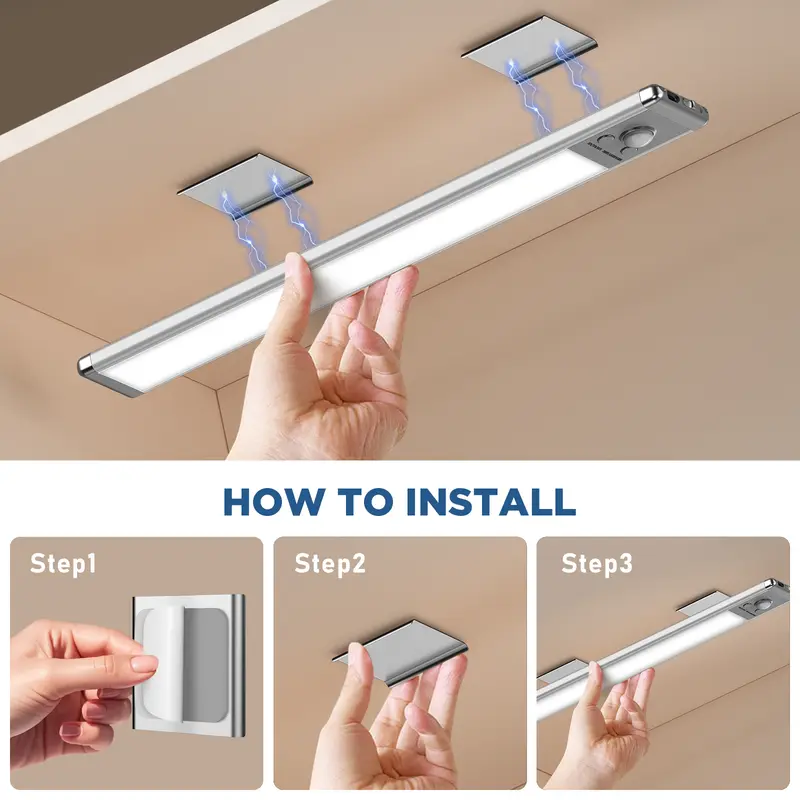 HOW TO INSTALL

Step1

Step2

Step3