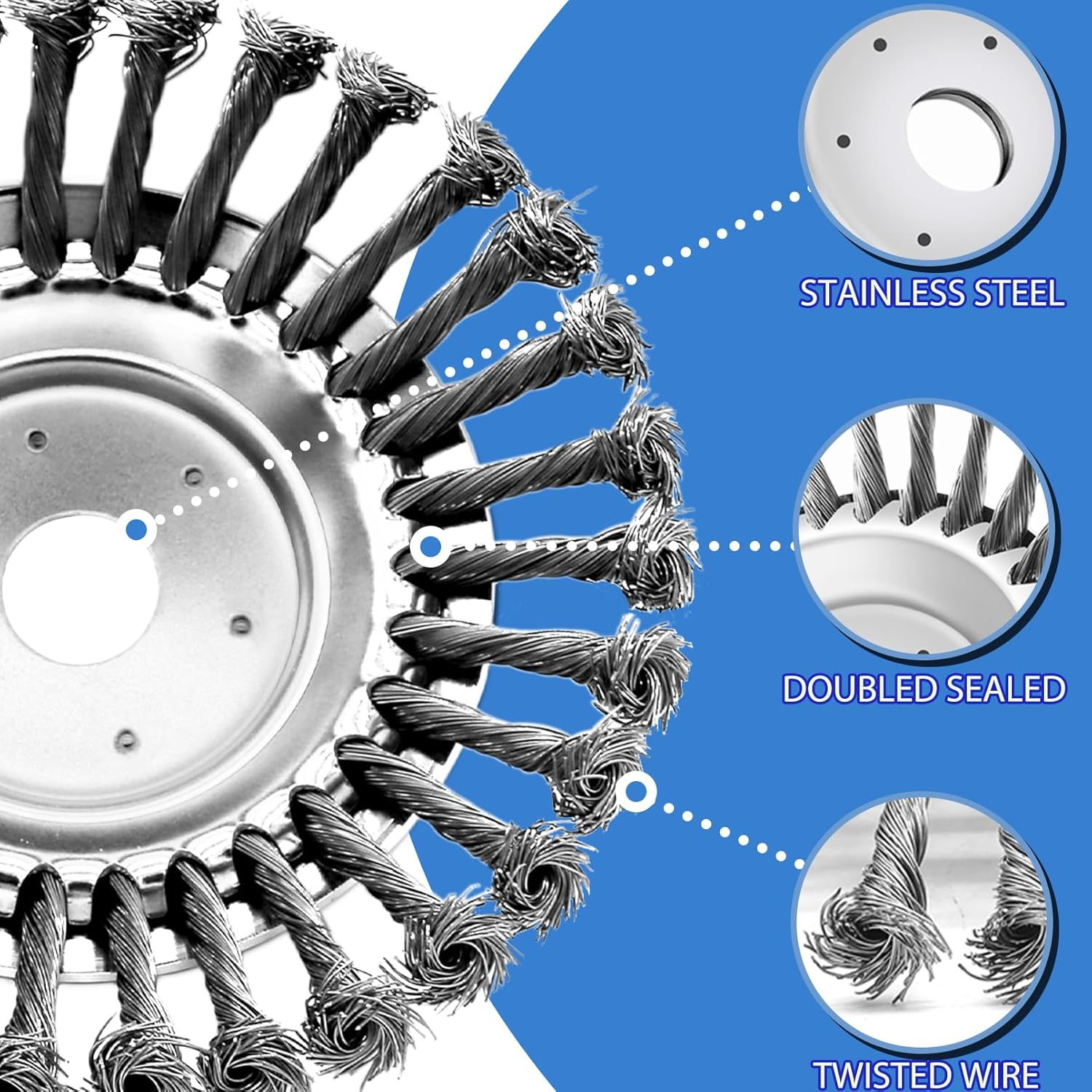 STAINLESS STEEL

DOUBLED SEALED

TWISTED WIRE