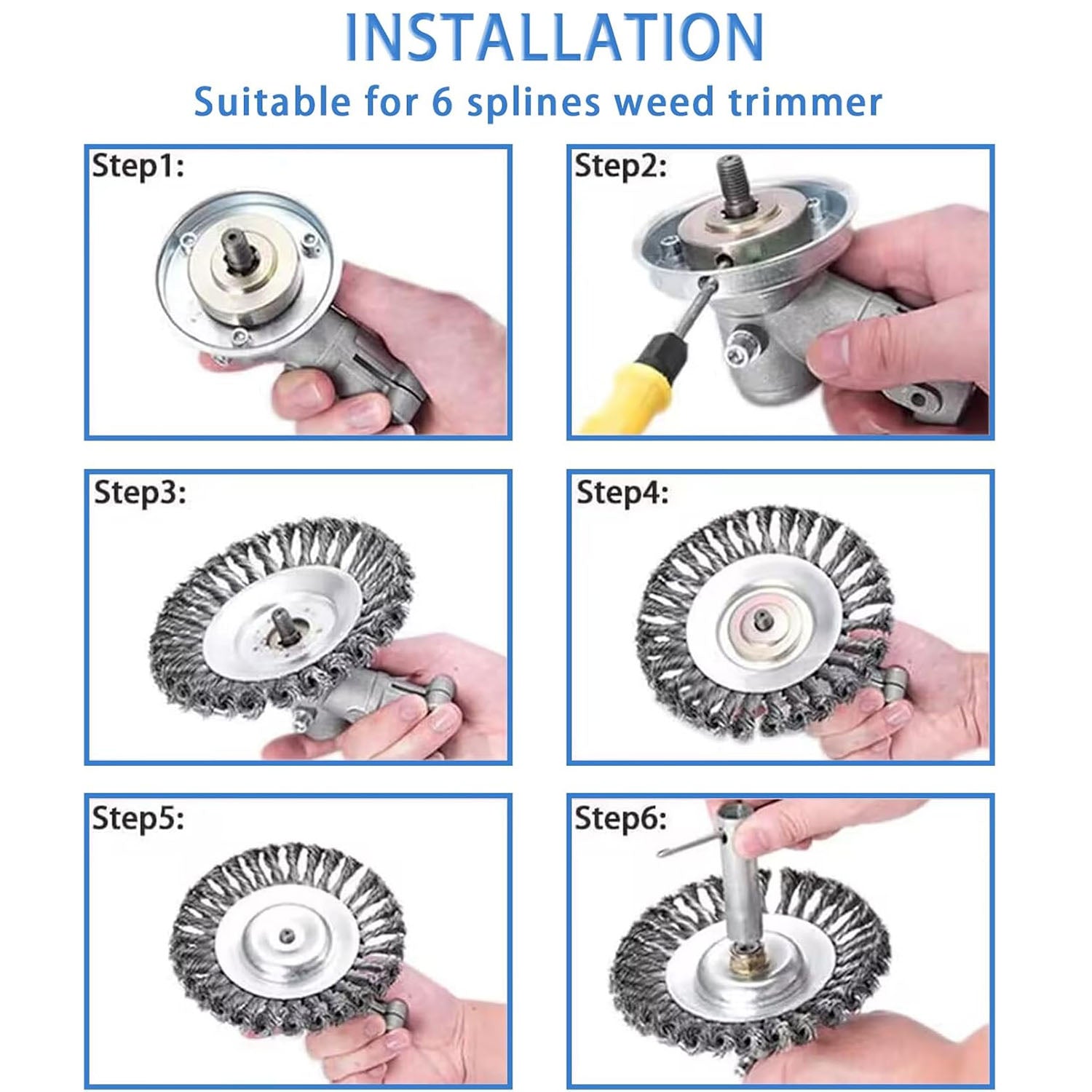 INSTALLATION

Suitable for 6 splines weed trimmer

Step1:

Step2:

Step3:

Step4:

Step5:

Step6: