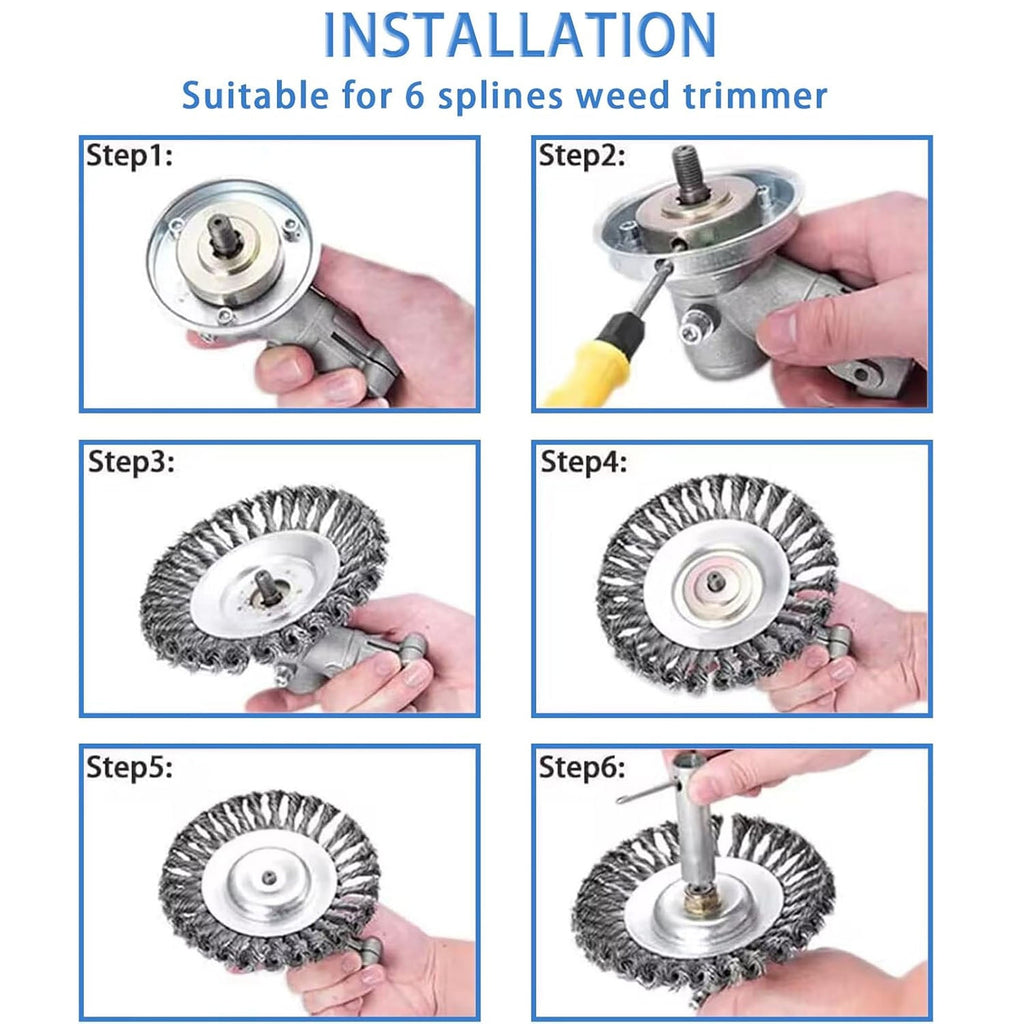 INSTALLATION
Suitable for 6 splines weed trimmer

Step1:

Step2:

Step3:

Step4:

Step5:

Step6: